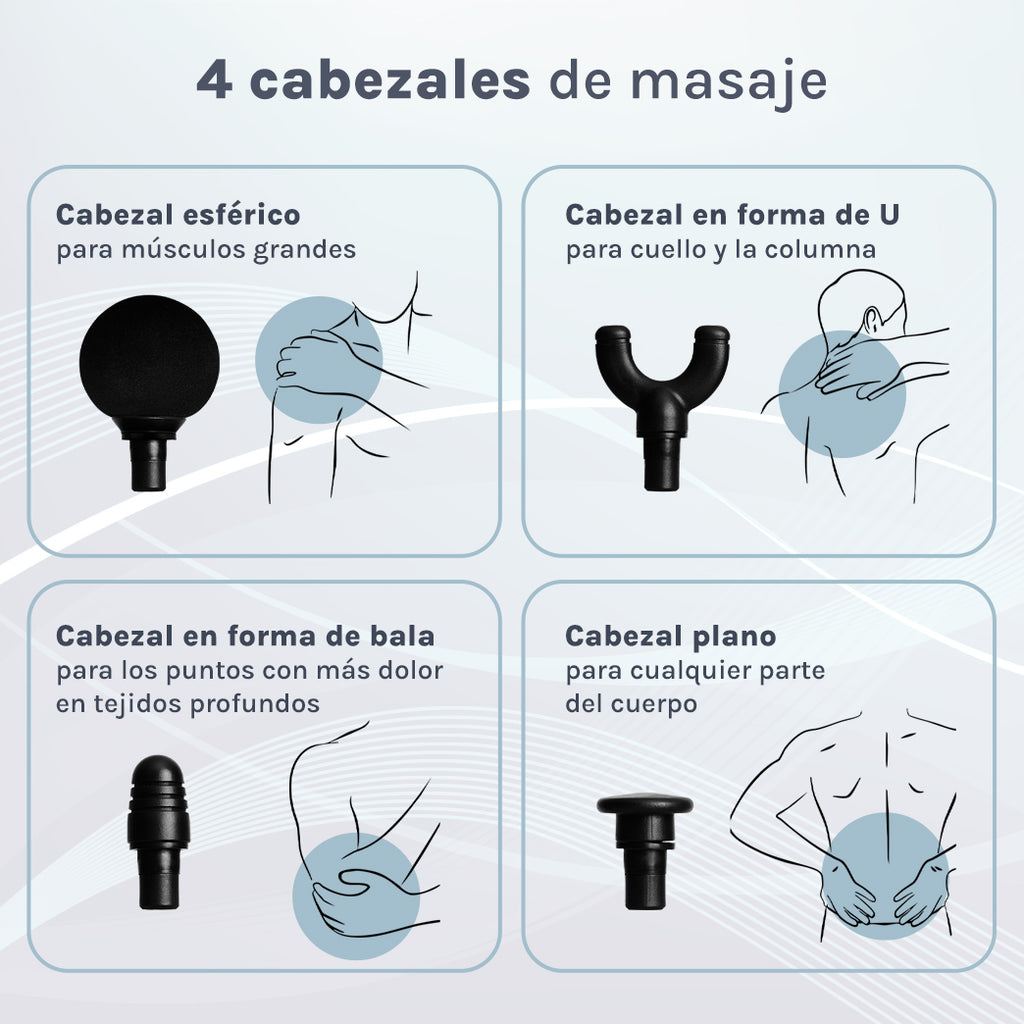 4 cabezales de masaje

Cabezal esférico
para músculos grandes

Cabezal en forma de U
para cuello y la columna

Cabezal en forma de bala
para los puntos con más dolor en tejidos profundos

Cabezal plano
para cualquier parte del cuerpo