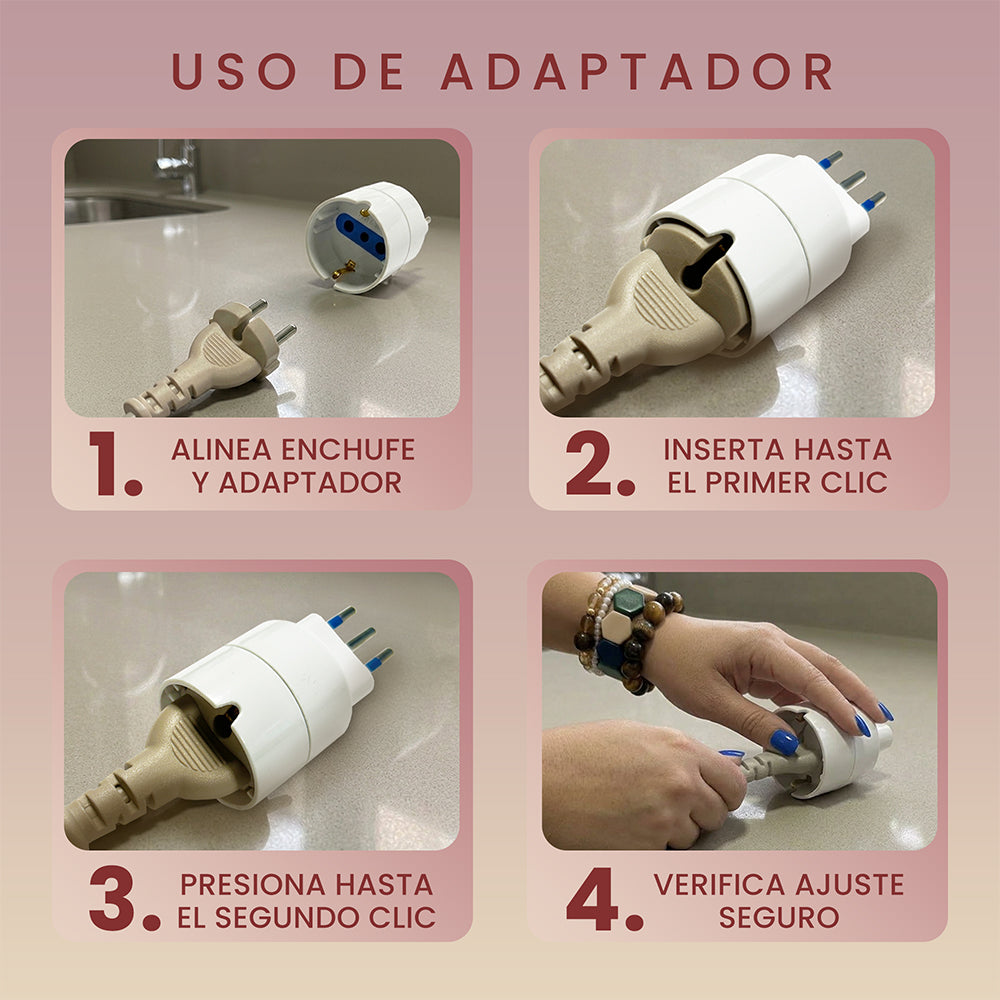 USO DE ADAPTADOR

1. ALINEA ENCHUFE Y ADAPTADOR

2. INSERTA HASTA EL PRIMER CLIC

3. PRESIONA HASTA EL SEGUNDO CLIC

4. VERIFICA AJUSTE SEGURO