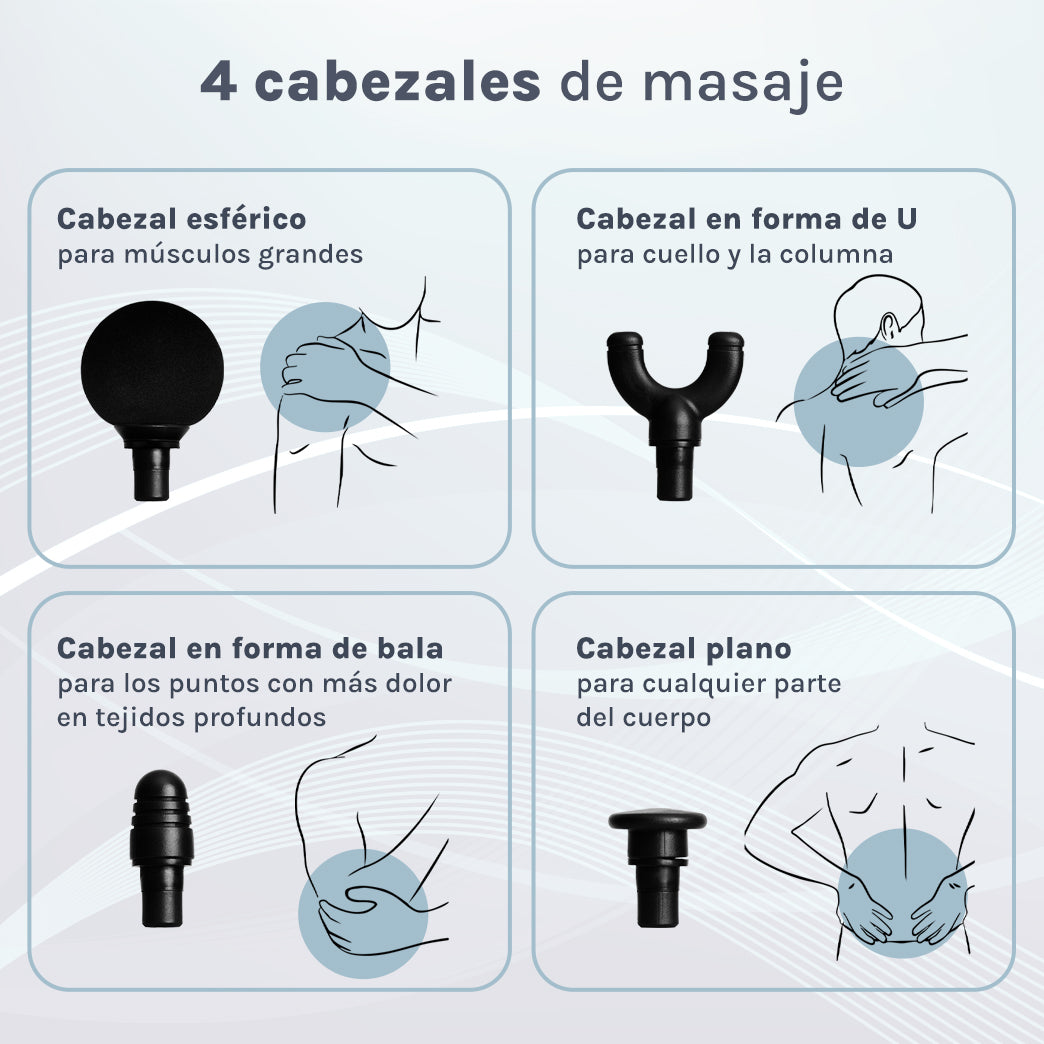 4 cabezales de masaje

Cabezal esférico
para músculos grandes

Cabezal en forma de U
para cuello y la columna

Cabezal en forma de bala
para los puntos con más dolor en tejidos profundos

Cabezal plano
para cualquier parte del cuerpo