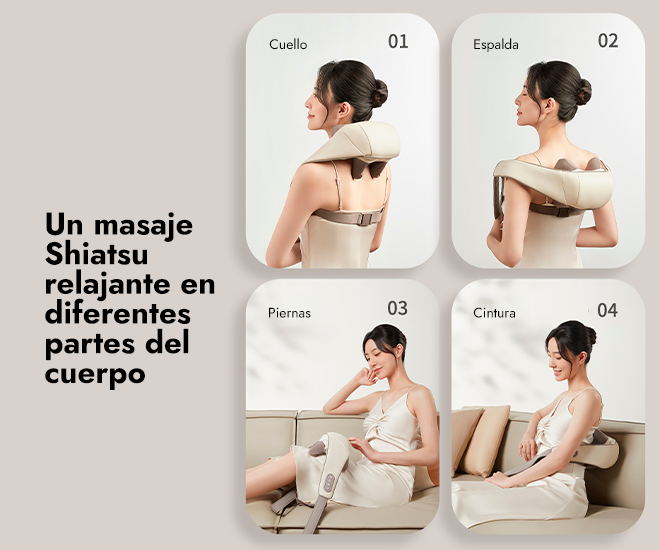 Un masaje Shiatsu relajante en diferentes partes del cuerpo

Cuello 01

Espalda 02

Piernas 03

Cintura 04